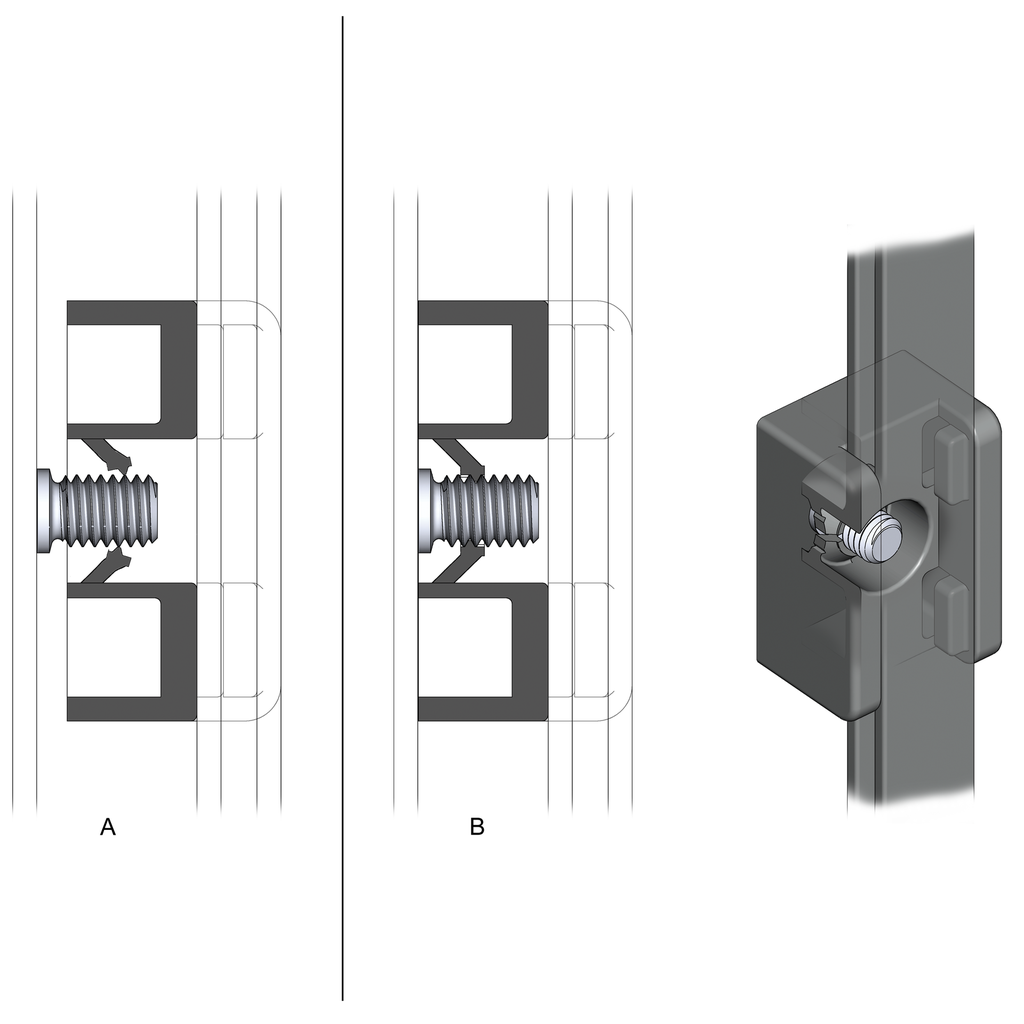 A

B